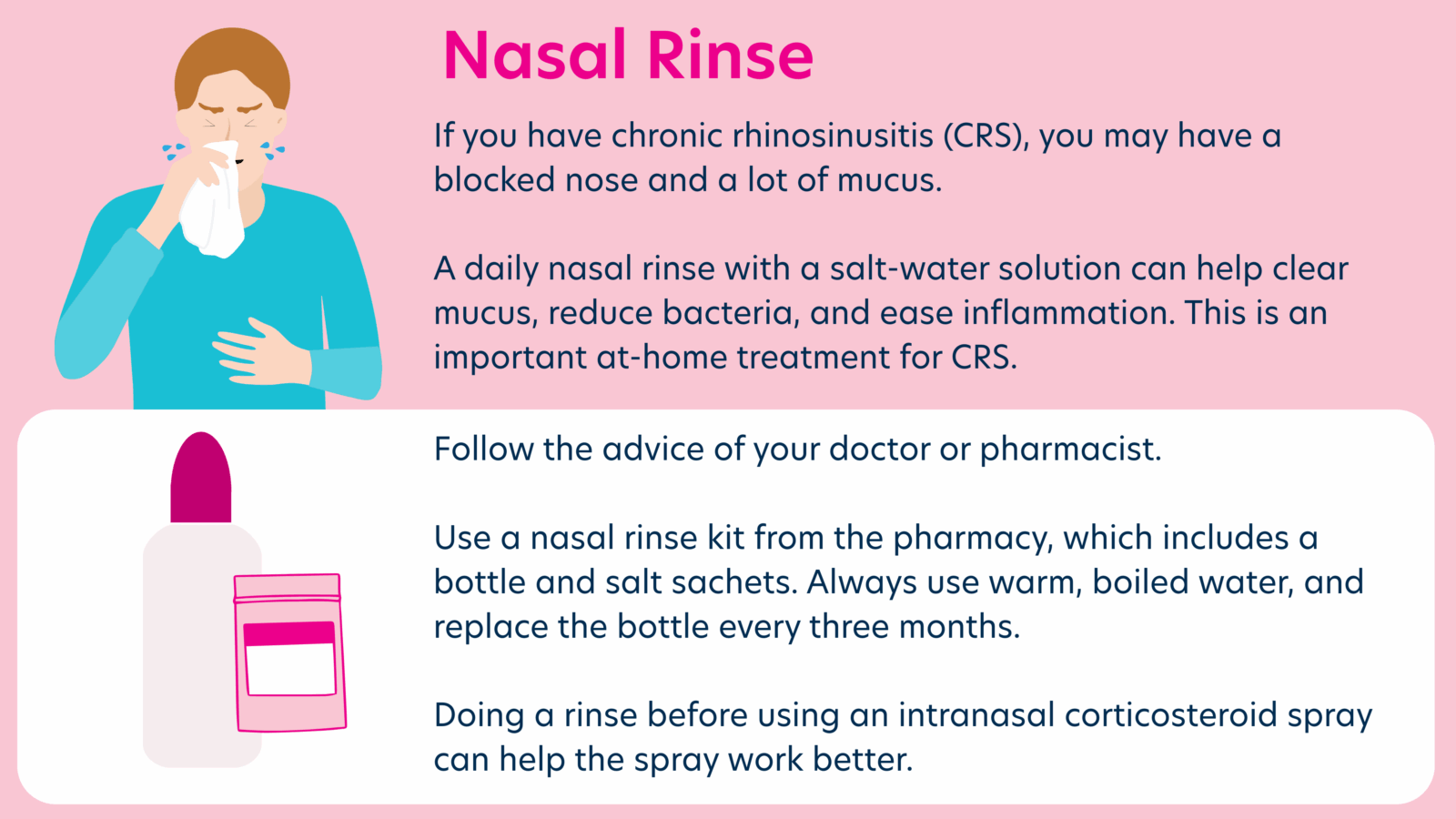 Nasal Rinse

If you have chronic rhinosinusitis (CRS), you may have a blocked nose and a lot of mucus.

A daily nasal rinse with a salt-water solution can help clear mucus, reduce bacteria, and ease inflammation. This is an important at-home treatment for CRS.

Follow the advice of your doctor or pharmacist.

Use a nasal rinse kit from the pharmacy, which includes a bottle and salt sachets. Always use warm, boiled water, and replace the bottle every three months.

Doing a rinse before using an intranasal corticosteroid spray can help the spray work better.